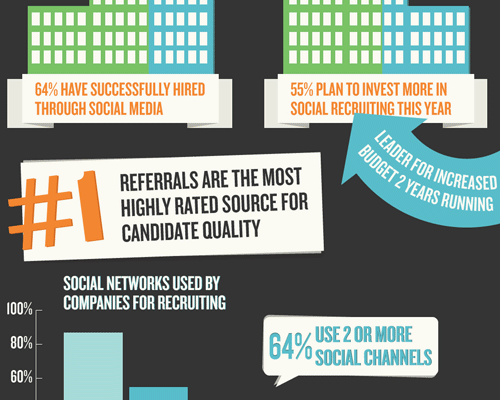 64% HAVE SUCCESSFULLY HIRED THROUGH SOCIAL MEDIA

55% PLAN TO INVEST MORE IN SOCIAL RECRUITING THIS YEAR

LEADER FOR INCREASED BUDGET 2 YEARS RUNNING

#1 REFERRALS ARE THE MOST HIGHLY RATED SOURCE FOR CANDIDATE QUALITY

SOCIAL NETWORKS USED BY COMPANIES FOR RECRUITING

100%
80%
60%

64% USE 2 OR MORE SOCIAL CHANNELS