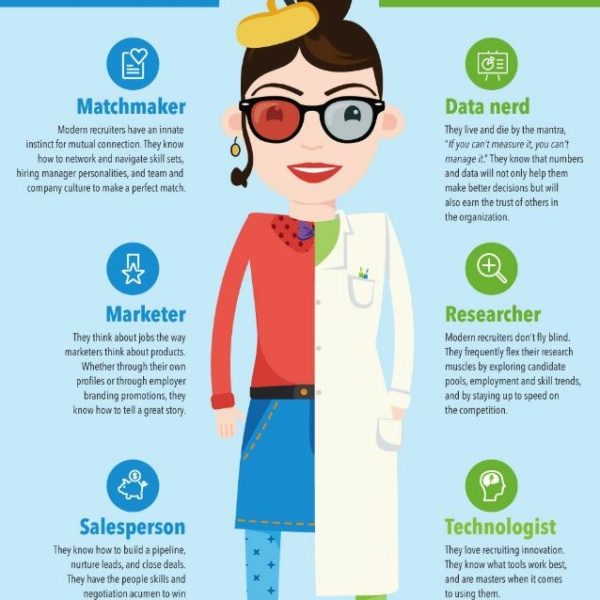 Matchmaker

Modern recruiters have an innate instinct for mutual connection. They know how to network and navigate skill sets, hiring manager personalities, and team and company culture to make a perfect match.

Marketer

They think about jobs the way marketers think about products. Whether through their own profiles or through employer branding promotions, they know how to tell a great story.

Salesperson

They know how to build a pipeline, nurture leads, and close deals. They have the people skills and negotiation acumen to win

Data nerd

They live and die by the mantra, "If you can't measure it, you can't manage it." They know that numbers and data will not only help them make better decisions but will also earn the trust of others in the organization.

Researcher

Modern recruiters don't fly blind. They frequently flex their research muscles by exploring candidate pools, employment and skill trends, and by staying up to speed on the competition.

Technologist

They love recruiting innovation. They know what tools work best, and are masters when it comes to using them.