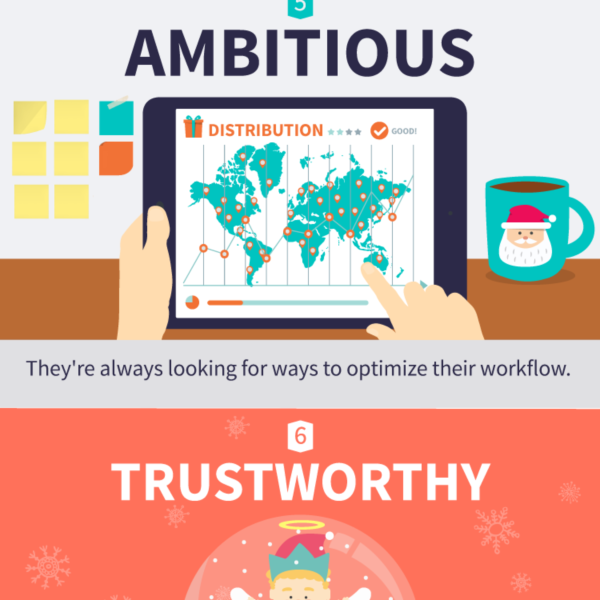 5

AMBITIOUS

DISTRIBUTION

GOOD!

They're always looking for ways to optimize their workflow.

6

TRUSTWORTHY