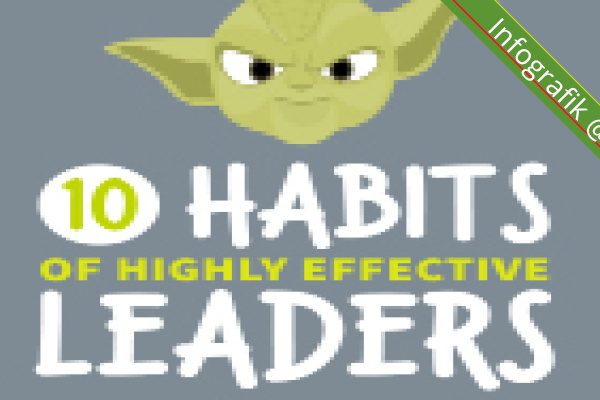 Infografik @

10 HABITS
OF HIGHLY EFFECTIVE
LEADERS