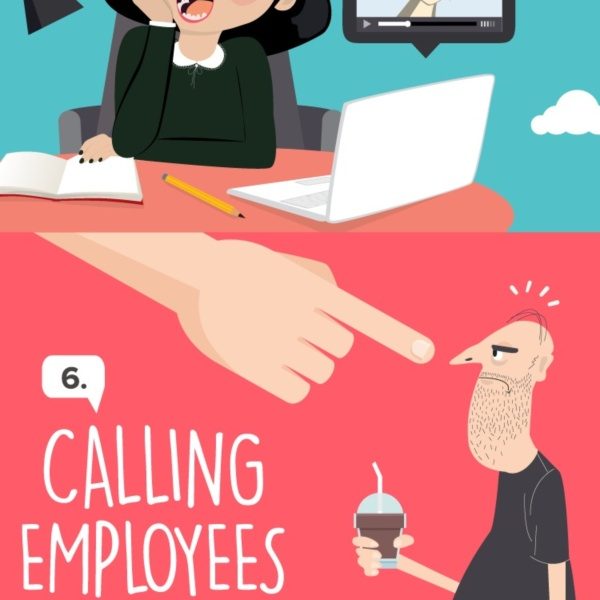 6.

CALLING EMPLOYEES