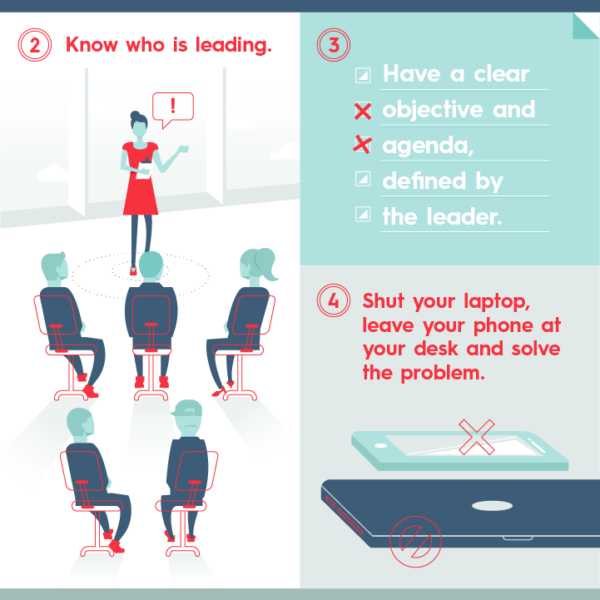 2 Know who is leading.

!

3

Have a clear objective and agenda, defined by the leader.

4 Shut your laptop, leave your phone at your desk and solve the problem.