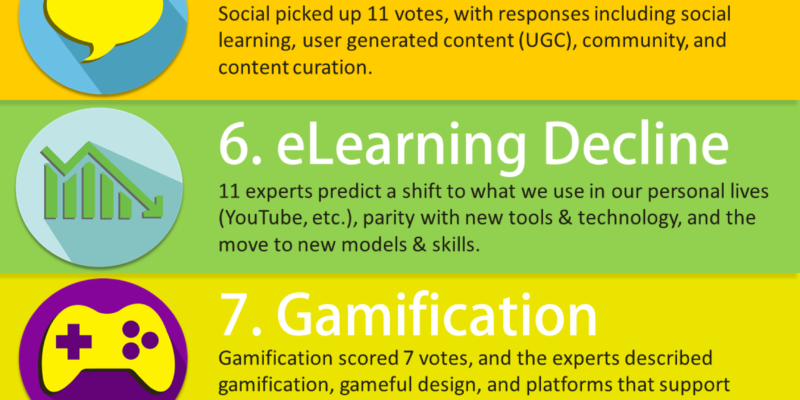 Social picked up 11 votes, with responses including social learning, user generated content (UGC), community, and content curation.

6. eLearning Decline

11 experts predict a shift to what we use in our personal lives (YouTube, etc.), parity with new tools & technology, and the move to new models & skills.

7. Gamification

Gamification scored 7 votes, and the experts described gamification, gameful design, and platforms that support