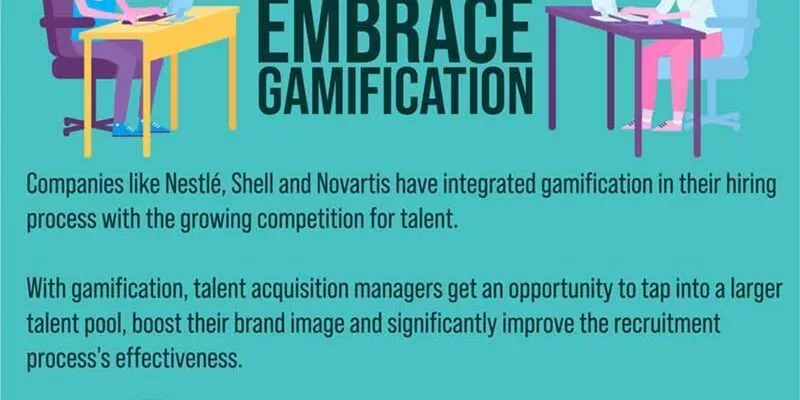 EMBRACE GAMIFICATION

Companies like Nestlé, Shell and Novartis have integrated gamification in their hiring process with the growing competition for talent.

With gamification, talent acquisition managers get an opportunity to tap into a larger talent pool, boost their brand image and significantly improve the recruitment process's effectiveness.