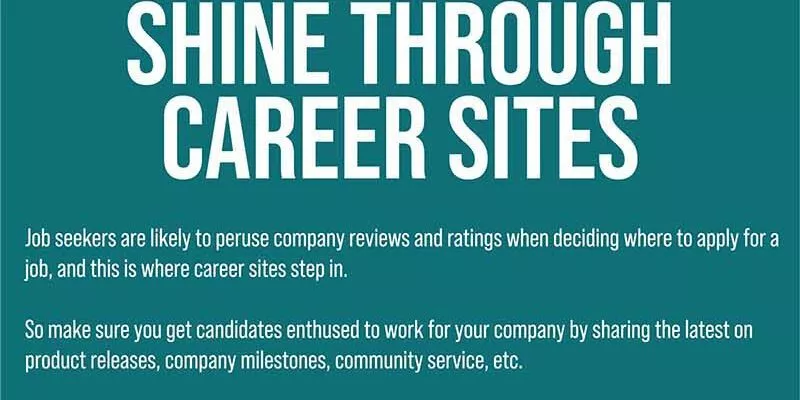 SHINE THROUGH CAREER SITES

Job seekers are likely to peruse company reviews and ratings when deciding where to apply for a job, and this is where career sites step in.

So make sure you get candidates enthused to work for your company by sharing the latest on product releases, company milestones, community service, etc.