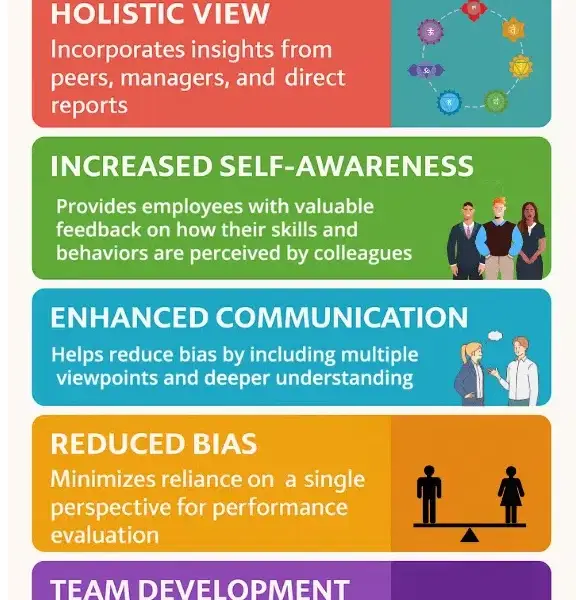 HOLISTIC VIEW
Incorporates insights from peers, managers, and direct reports

INCREASED SELF-AWARENESS
Provides employees with valuable feedback on how their skills and behaviors are perceived by colleagues

ENHANCED COMMUNICATION
Helps reduce bias by including multiple viewpoints and deeper understanding

REDUCED BIAS
Minimizes reliance on a single perspective for performance evaluation

TEAM DEVELOPMENT