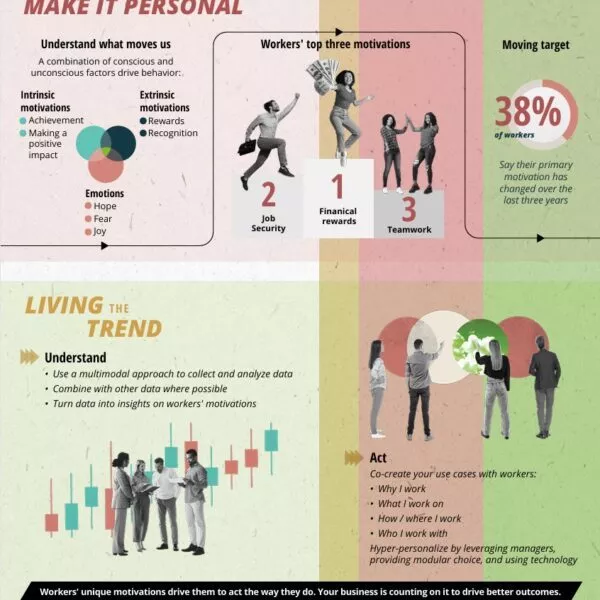 MAKE IT PERSONAL

Understand what moves us

A combination of conscious and unconscious factors drive behavior:

Intrinsic motivations
Achievement
Making a positive impact

Extrinsic motivations
Rewards
Recognition

Emotions
Hope
Fear
Joy

Workers' top three motivations

2
Job Security

1
Finanical rewards

3
Teamwork

Moving target

38%
of workers

Say their primary motivation has changed over the last three years

LIVING THE TREND

Understand
• Use a multimodal approach to collect and analyze data
• Combine with other data where possible
• Turn data into insights on workers' motivations

Act
Co-create your use cases with workers:
• Why I work
• What I work on
• How / where I work
• Who I work with
Hyper-personalize by leveraging managers, providing modular choice, and using technology

Workers' unique motivations drive them to act the way they do. Your business is counting on it to drive better outcomes.